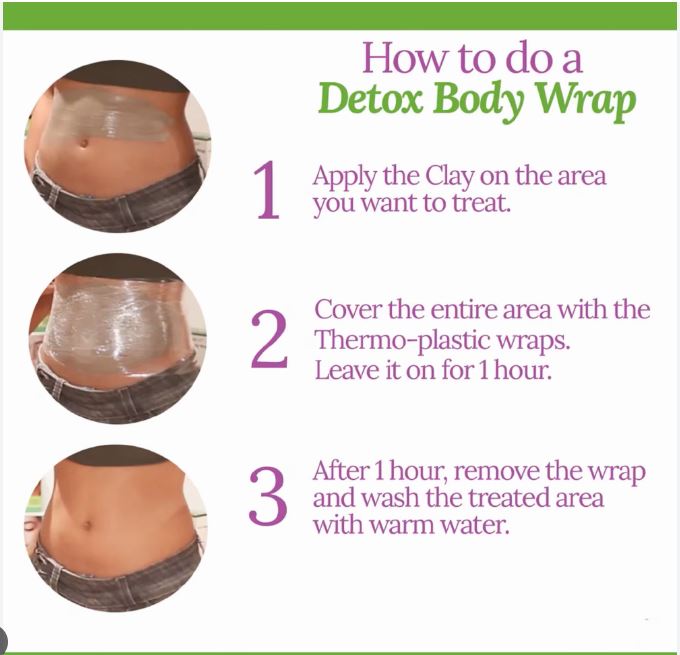 How to do a
Detox Body Wrap

1 Apply the Clay on the area you want to treat.

2 Cover the entire area with the Thermo-plastic wraps. Leave it on for 1 hour.

3 After 1 hour, remove the wrap and wash the treated area with warm water.